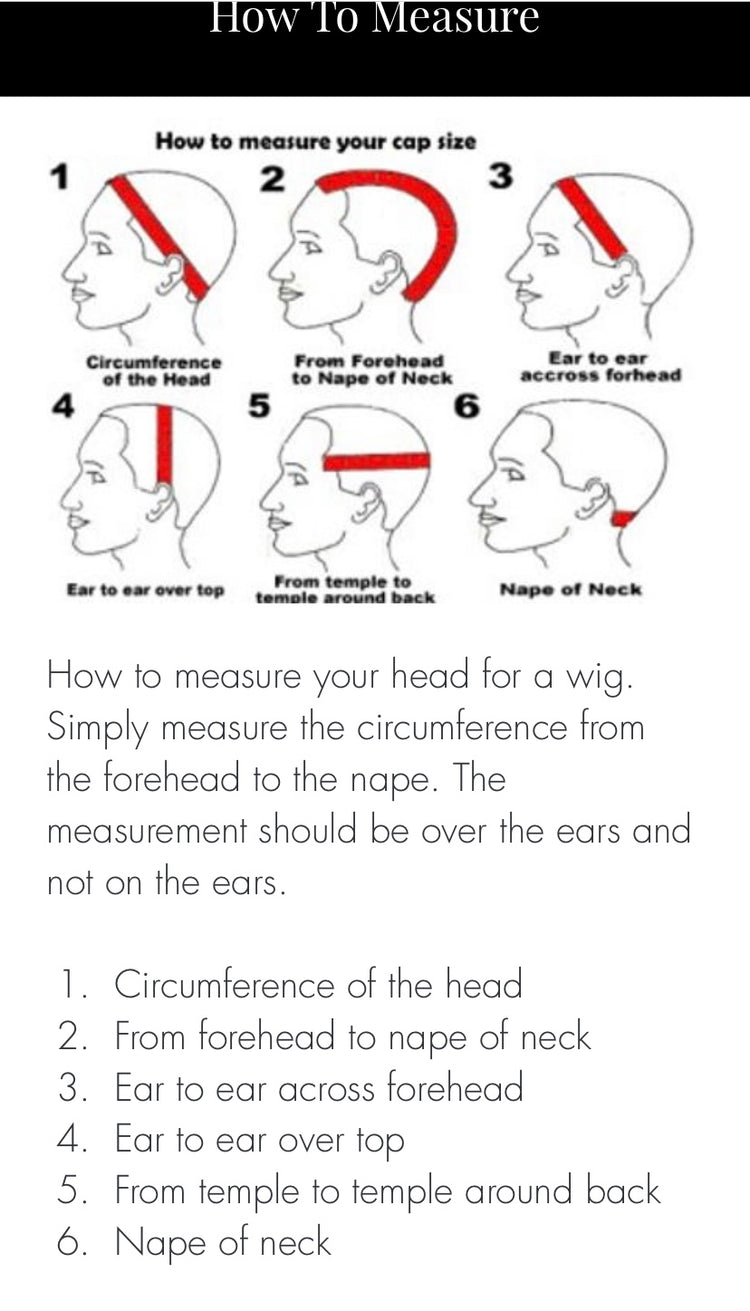 How To Measure

How to measure your cap size

1

Circumference of the Head

2

From Forehead to Nape of Neck

3

Ear to ear accross forhead

4

Ear to ear over top

5

From temple to temple around back

6

Nape of Neck

How to measure your head for a wig. Simply measure the circumference from the forehead to the nape. The measurement should be over the ears and not on the ears.

1. Circumference of the head
2. From forehead to nape of neck
3. Ear to ear across forehead
4. Ear to ear over top
5. From temple to temple around back
6. Nape of neck